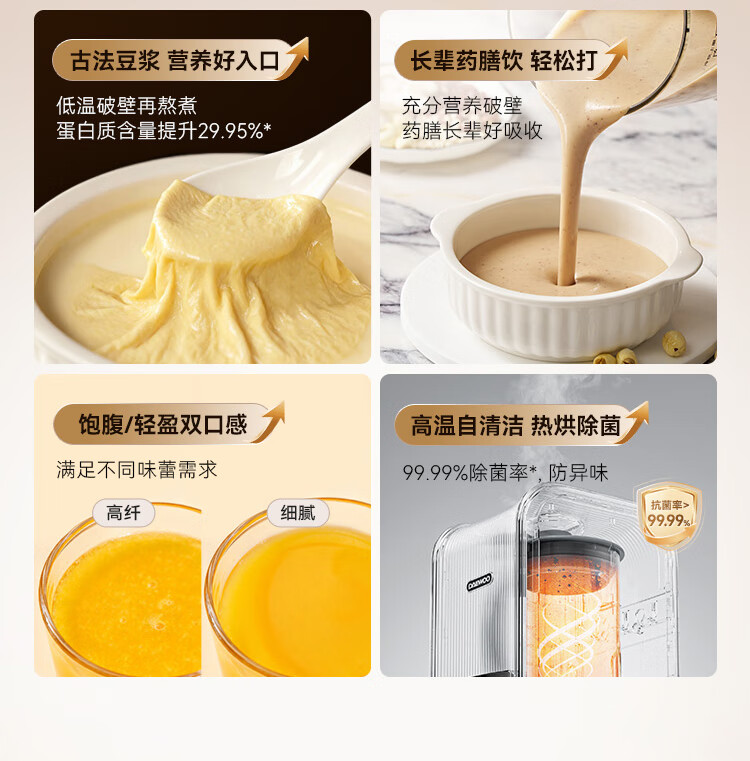 古法豆浆 营养好入口

低温破壁再熬煮
蛋白质含量提升29.95%*

长辈药膳饮 轻松打

充分营养破壁
药膳长辈好吸收

饱腹/轻盈双口感

满足不同味蕾需求

高纤

细腻

高温自清洁 热烘除菌

99.99%除菌率*, 防异味

抗菌率>
99.99%

DAEWOO