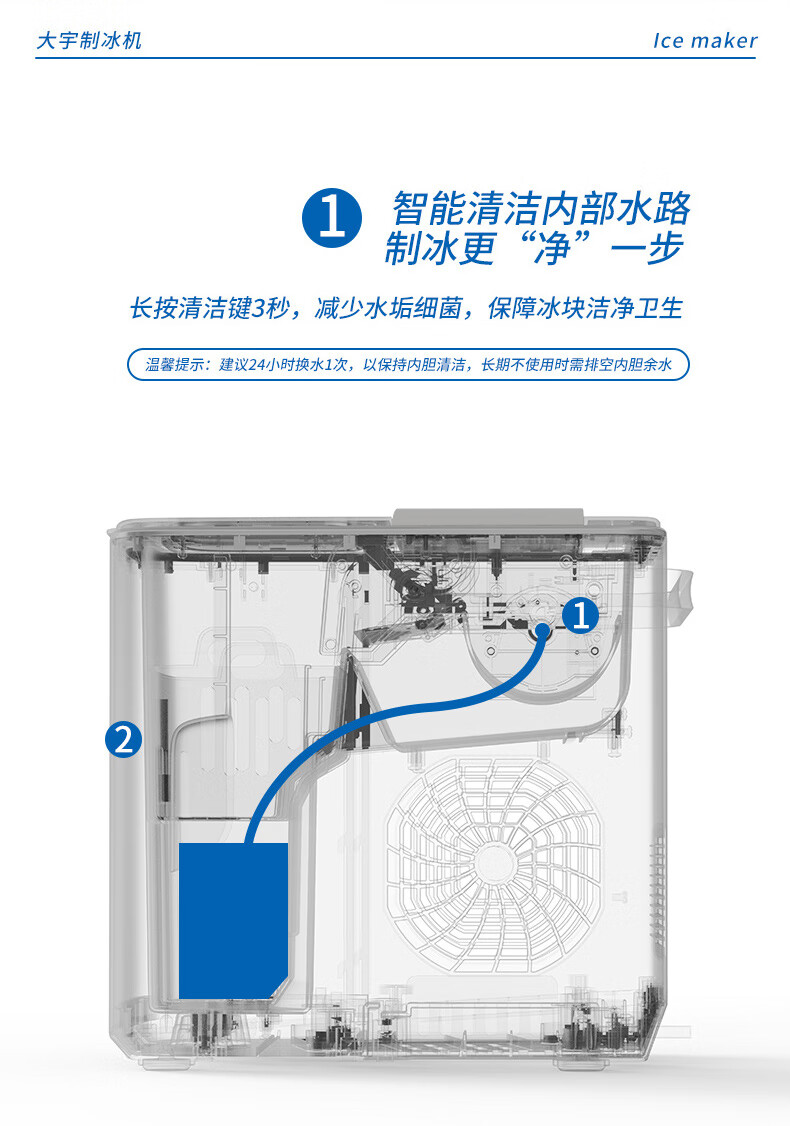 大宇制冰机

Ice maker

1 智能清洁内部水路
制冰更“净”一步

长按清洁键3秒，减少水垢细菌，保障冰块洁净卫生

温馨提示：建议24小时换水1次，以保持内胆清洁，长期不使用时需排空内胆余水

1

2