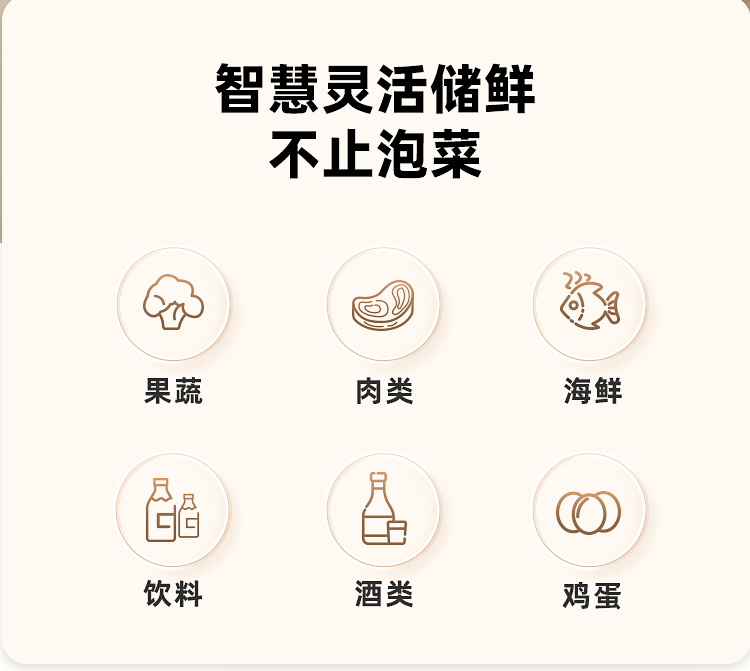 智慧灵活储鲜
不止泡菜

果蔬

肉类

海鲜

饮料

酒类

鸡蛋